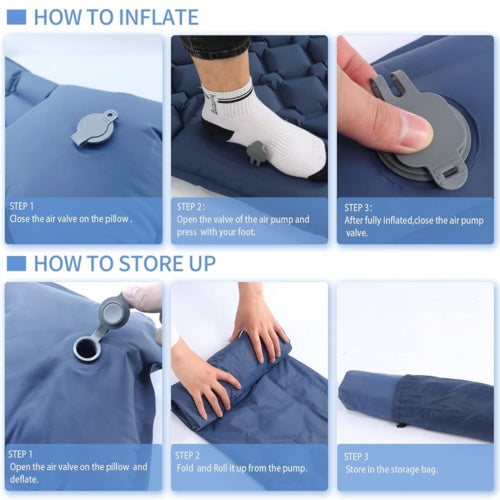 HOW TO INFLATE

STEP 1
Close the air valve on the pillow .

STEP 2:
Open the valve of the air pump and press with your foot.

STEP 3:
After fully inflated,close the air pump valve.

HOW TO STORE UP

STEP 1
Open the air valve on the pillow and deflate.

STEP 2
Fold and Roll it up from the pump.

STEP 3
Store in the storage bag.